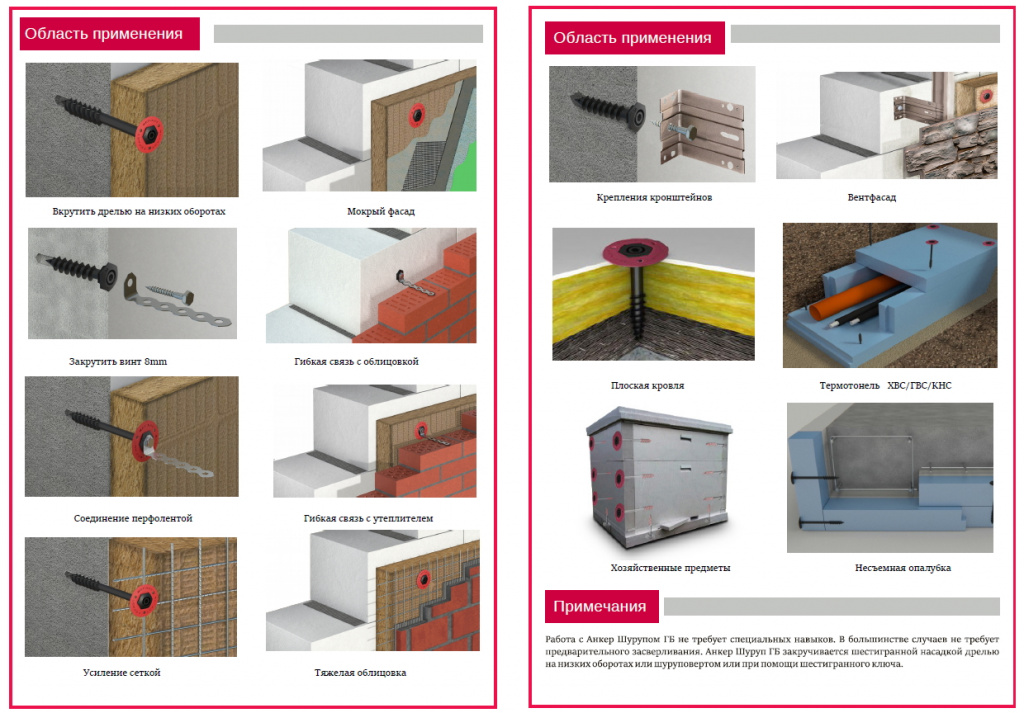 Область применения

Вкрутить дрелью на низких оборотах

Мокрый фасад

Закрутить винт 8mm

Гибкая связь с облицовкой

Соединение перфолентой

Гибкая связь с утеплителем

Усиление сеткой

Тяжелая облицовка

Область применения

Крепления кронштейнов

Вентфасад

Плоская кровля

Термотонель ХВС/ГВС/КНС

Хозяйственные предметы

Несъемная опалубка

Примечания

Работа с Анкер Шурупом ГБ не требует специальных навыков. В большинстве случаев не требует предварительного засверливания. Анкер Шуруп ГБ закручивается шестигранной насадкой дрелью на низких оборотах или шуруповертом или при помощи шестигранного ключа.